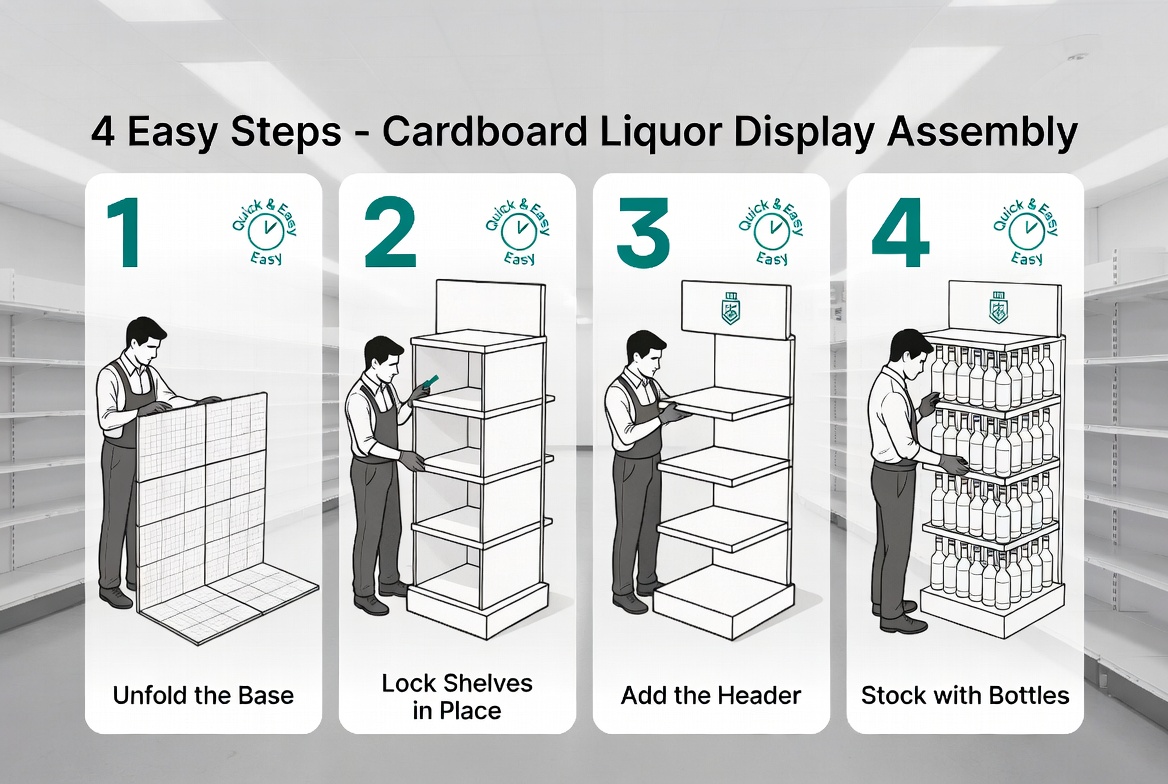 4 Easy Steps - Cardboard Liquor Display Assembly

1

Quick & Easy
Easy

Unfold the Base

2

Quick & Easy
Easy

Lock Shelves in Place

3

Quick & Easy
Easy

Add the Header

4

Quick & Easy
Easy

Stock with Bottles